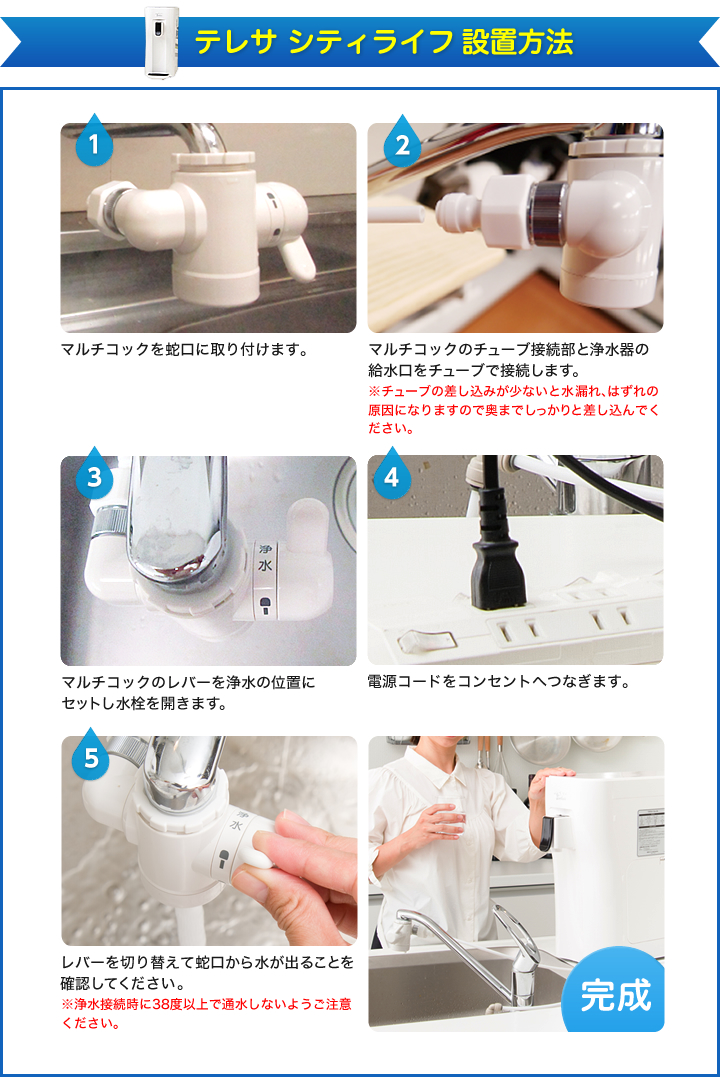 テレサ シティライフ 設置方法

1

マルチコックを蛇口に取り付けます。

2

マルチコックのチューブ接続部と浄水器の給水口をチューブで接続します。
※チューブの差し込みが少ないと水漏れ、はずれの原因になりますので奥までしっかりと差し込んでください。

3

浄水

マルチコックのレバーを浄水の位置にセットし水栓を開きます。

4

電源コードをコンセントへつなぎます。

5

浄水

レバーを切り替えて蛇口から水が出ることを確認してください。
※浄水接続時に38度以上で通水しないようご注意ください。

完成