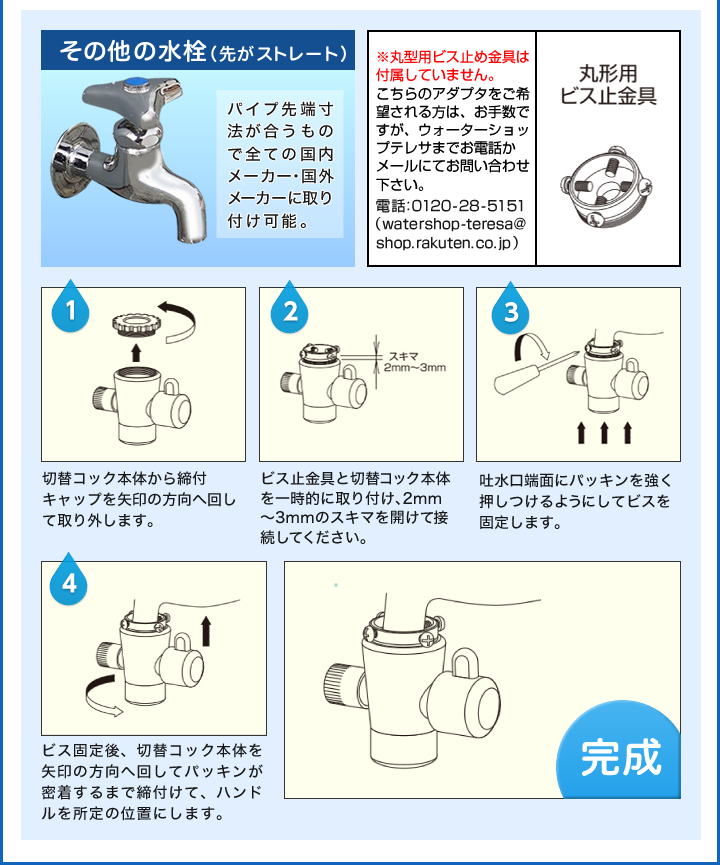 その他の水栓（先がストレート）

パイプ先端寸法が合うもので全ての国内メーカー・国外メーカーに取り付け可能。

※丸型用ビス止め金具は付属していません。
こちらのアダプタをご希望される方は、お手数ですが、ウォーターショップテレサまでお電話かメールにてお問い合わせ下さい。
電話:0120-28-5151
（watershop-teresa@shop.rakuten.co.jp）

丸形用
ビス止金具

1

切替コック本体から締付キャップを矢印の方向へ回して取り外します。

2

スキマ
2mm〜3mm

ビス止金具と切替コック本体を一時的に取り付け、2mm〜3mmのスキマを開けて接続してください。

3

吐水口端面にパッキンを強く押しつけるようにしてビスを固定します。

4

ビス固定後、切替コック本体を矢印の方向へ回してパッキンが密着するまで締付けて、ハンドルを所定の位置にします。

完成