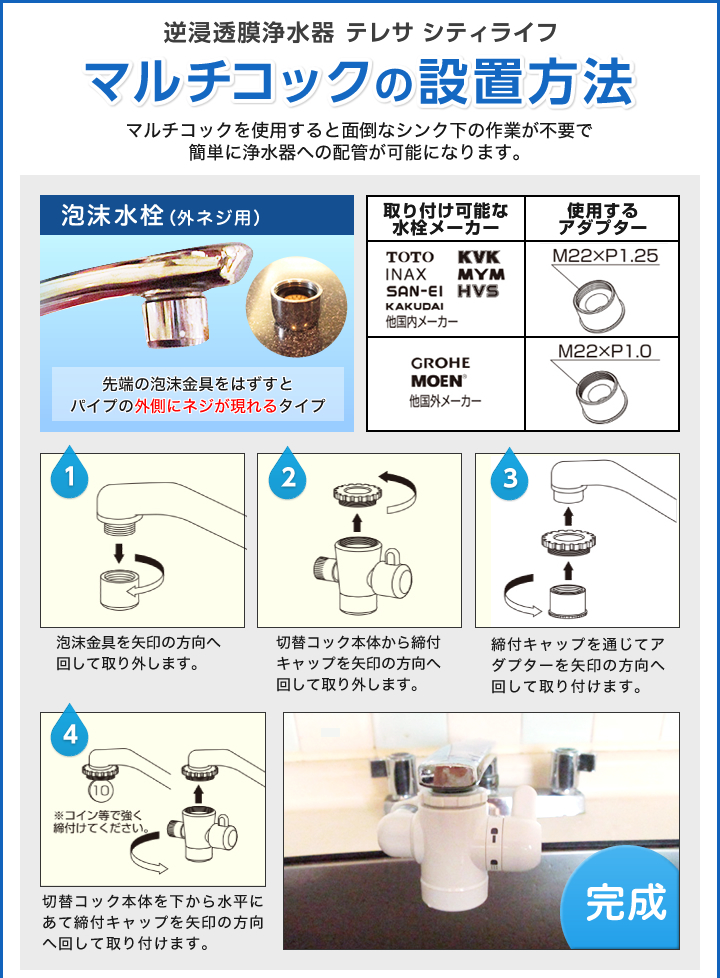 逆浸透膜浄水器 テレサ シティライフ

マルチコックの設置方法

マルチコックを使用すると面倒なシンク下の作業が不要で簡単に浄水器への配管が可能になります。

泡沫水栓（外ネジ用）

先端の泡沫金具をはずすとパイプの外側にネジが現れるタイプ

| 取り付け可能な水栓メーカー | 使用するアダプター |
|---|---|
| TOTO KVK INAX MYM SAN-EI HVS KAKUDAI 他国内メーカー | M22×P1.25 |
| GROHE MOEN 他国外メーカー | M22×P1.0 |

1
泡沫金具を矢印の方向へ回して取り外します。

2
切替コック本体から締付キャップを矢印の方向へ回して取り外します。

3
締付キャップを通じてアダプターを矢印の方向へ回して取り付けます。

4
10
※コイン等で強く締付けてください。
切替コック本体を下から水平にあて締付キャップを矢印の方向へ回して取り付けます。

完成